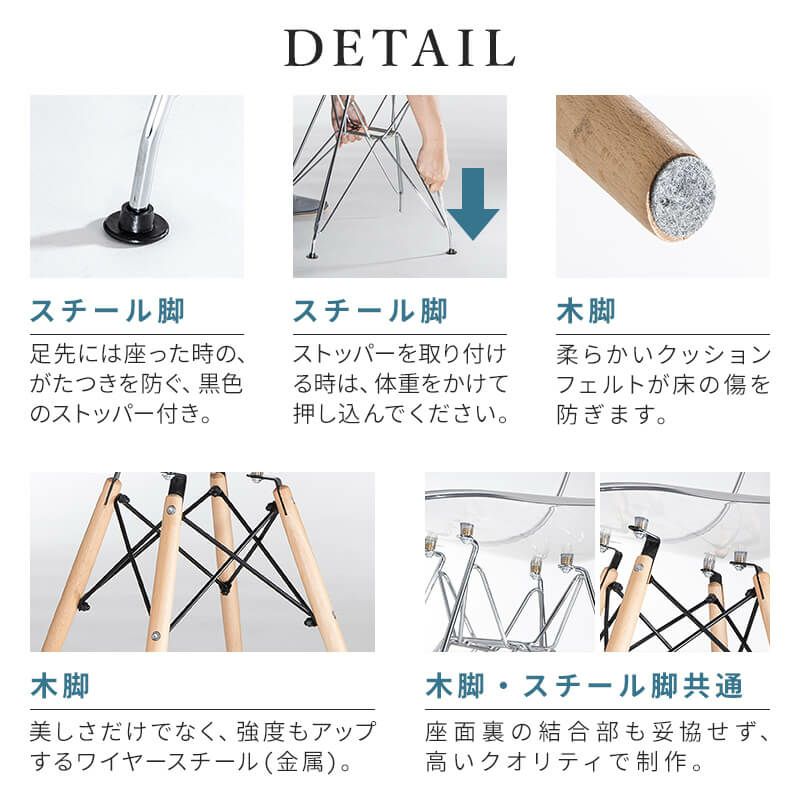 DETAIL

スチール脚

足先には座った時の、がたつきを防ぐ、黒色のストッパー付き。

スチール脚

ストッパーを取り付ける時は、体重をかけて押し込んでください。

木脚

柔らかいクッションフェルトが床の傷を防ぎます。

木脚

美しさだけでなく、強度もアップするワイヤースチール(金属)。

木脚・スチール脚共通

座面裏の結合部も妥協せず、高いクオリティで制作。